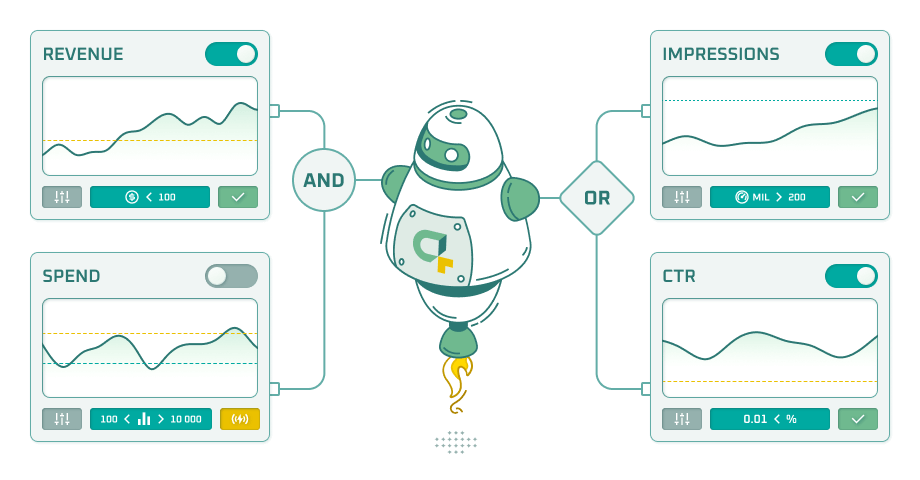 REVENUE

< 100

SPEND

100 < > 10 000

AND

OR

IMPRESSIONS

MIL > 200

CTR

0.01 < %